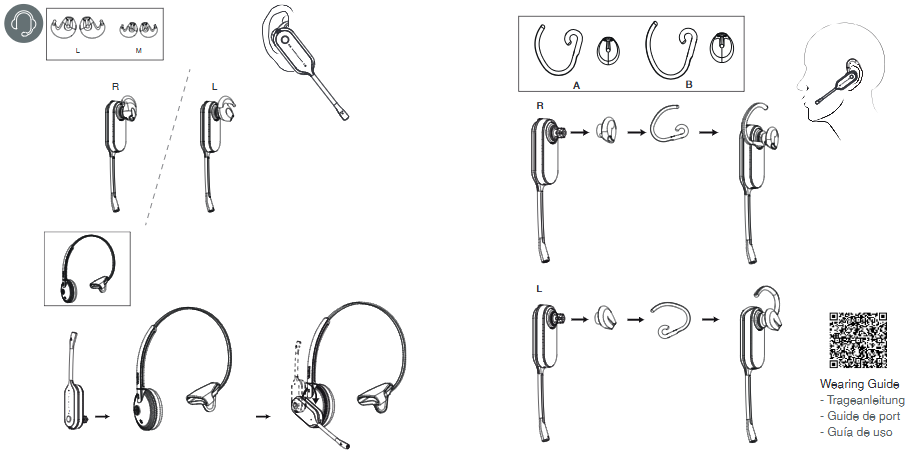 L M

R L

A B

R

L

Wearing Guide
- Trageanleitung
- Guide de port
- Guía de uso