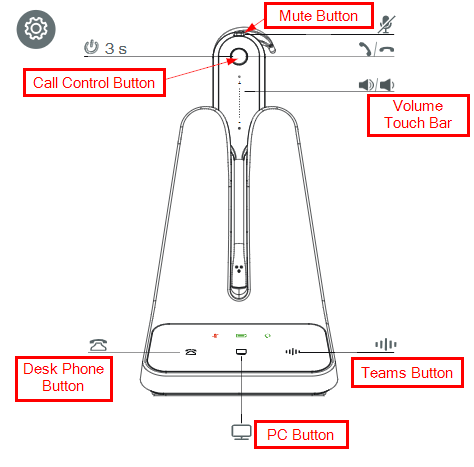 Mute Button

3 s

Call Control Button

Volume Touch Bar

Desk Phone Button

Teams Button

PC Button